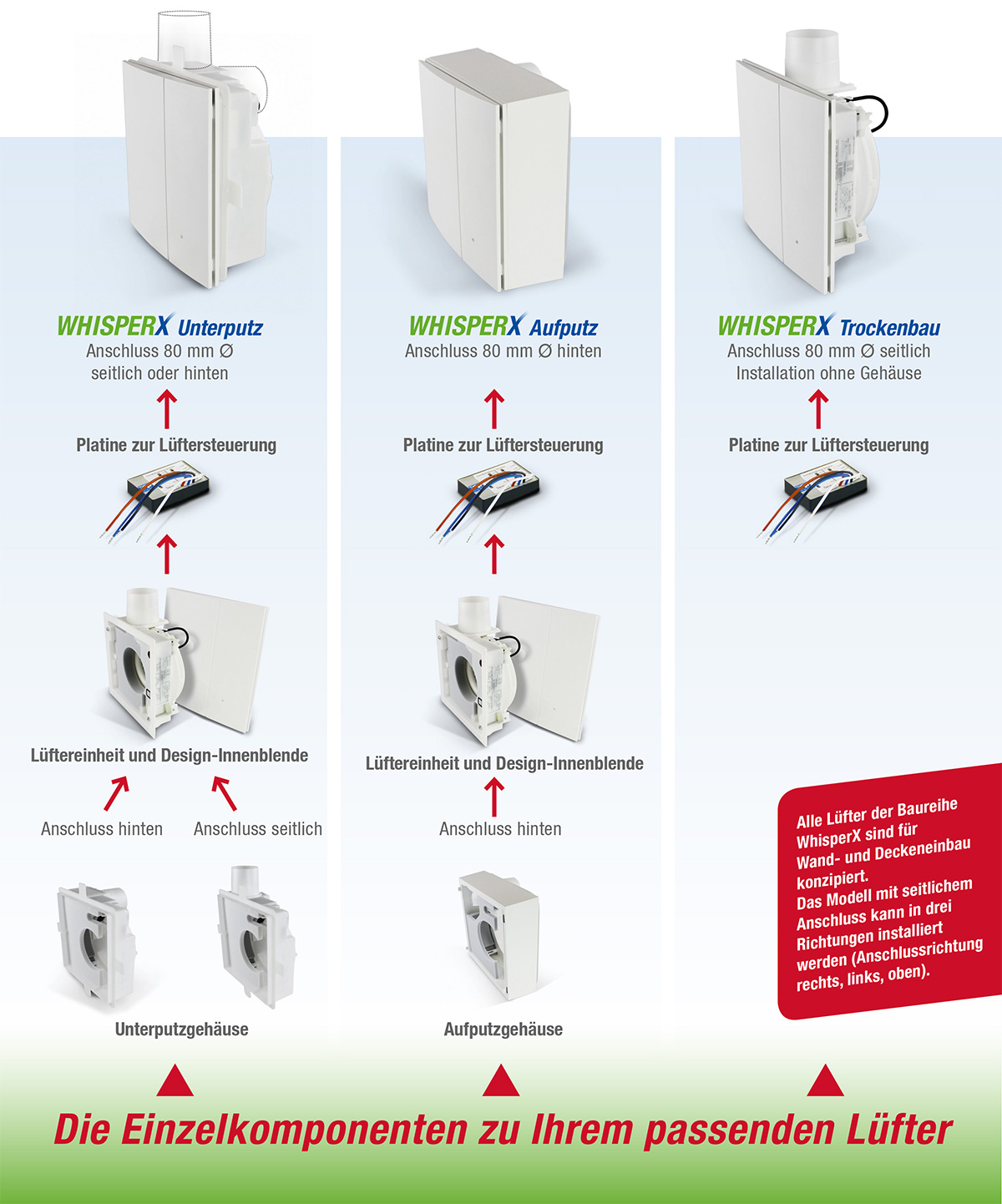 WHISPERX Unterputz
Anschluss 80 mm Ø
seitlich oder hinten

Platine zur Lüftersteuerung

Lüftereinheit und Design-Innenblende

Anschluss hinten

Anschluss seitlich

Unterputzgehäuse

WHISPERX Aufputz
Anschluss 80 mm Ø hinten

Platine zur Lüftersteuerung

Lüftereinheit und Design-Innenblende

Anschluss hinten

Aufputzgehäuse

WHISPERX Trockenbau
Anschluss 80 mm Ø seitlich
Installation ohne Gehäuse

Platine zur Lüftersteuerung

Alle Lüfter der Baureihe WhisperX sind für Wand- und Deckeneinbau konzipiert.
Das Modell mit seitlichem Anschluss kann in drei Richtungen installiert werden (Anschlussrichtung rechts, links, oben).

Die Einzelkomponenten zu Ihrem passenden Lüfter